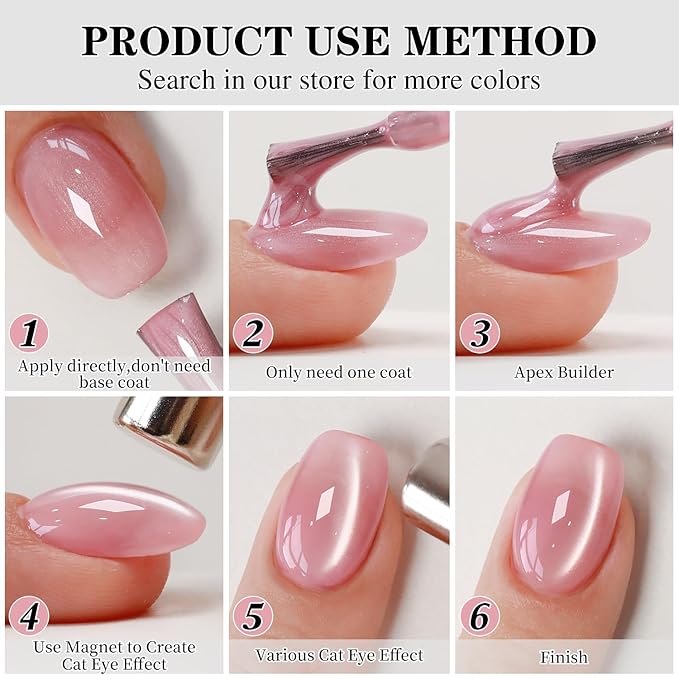 PRODUCT USE METHOD

Search in our store for more colors

1
Apply directly,don't need base coat

2
Only need one coat

3
Apex Builder

4
Use Magnet to Create Cat Eye Effect

5
Various Cat Eye Effect

6
Finish