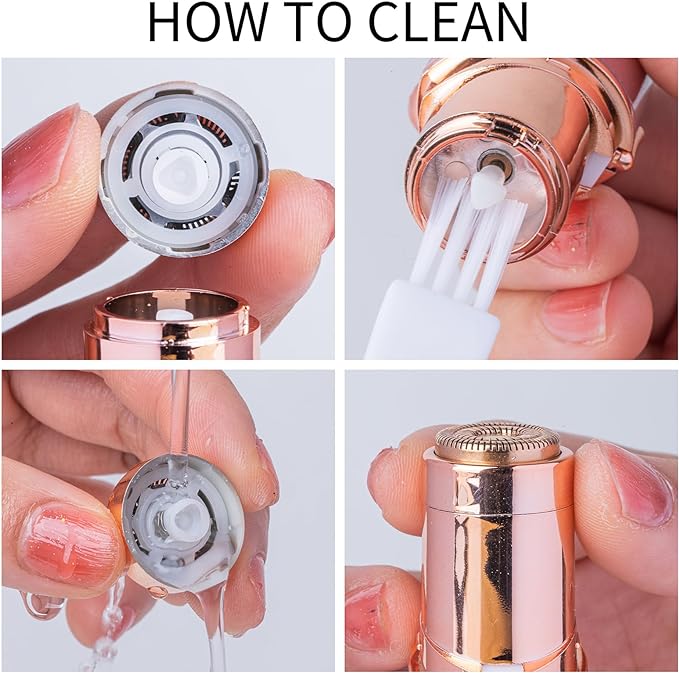 HOW TO CLEAN