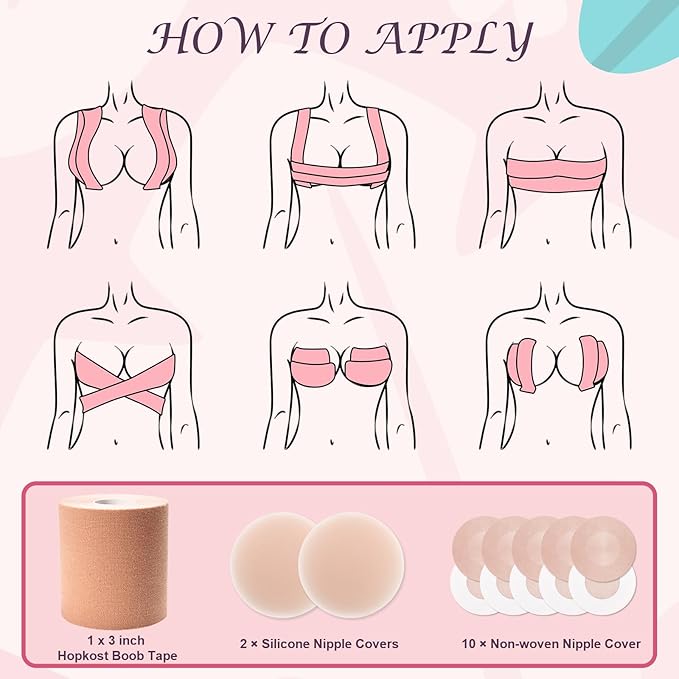 HOW TO APPLY

1 x 3 inch
Hopkost Boob Tape

2 × Silicone Nipple Covers

10 × Non-woven Nipple Cover