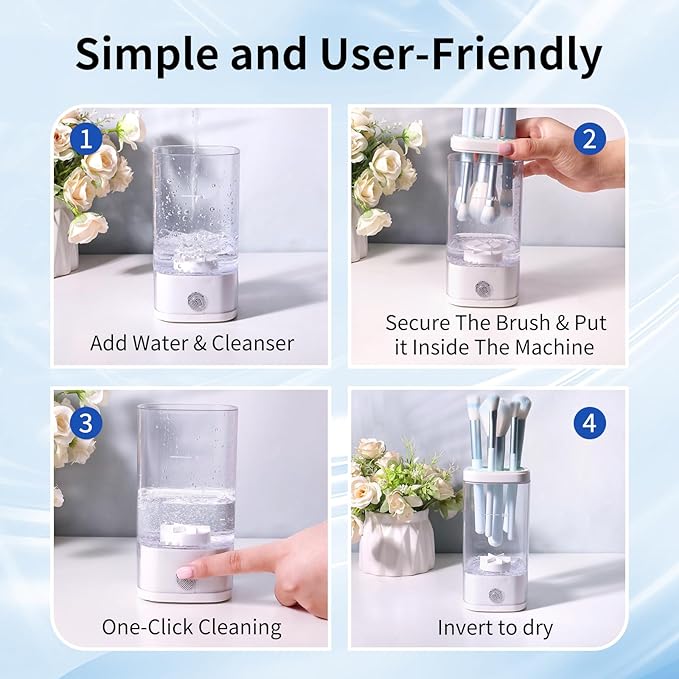 Simple and User-Friendly

1

Add Water & Cleanser

2

Secure The Brush & Put it Inside The Machine

3

One-Click Cleaning

4

Invert to dry