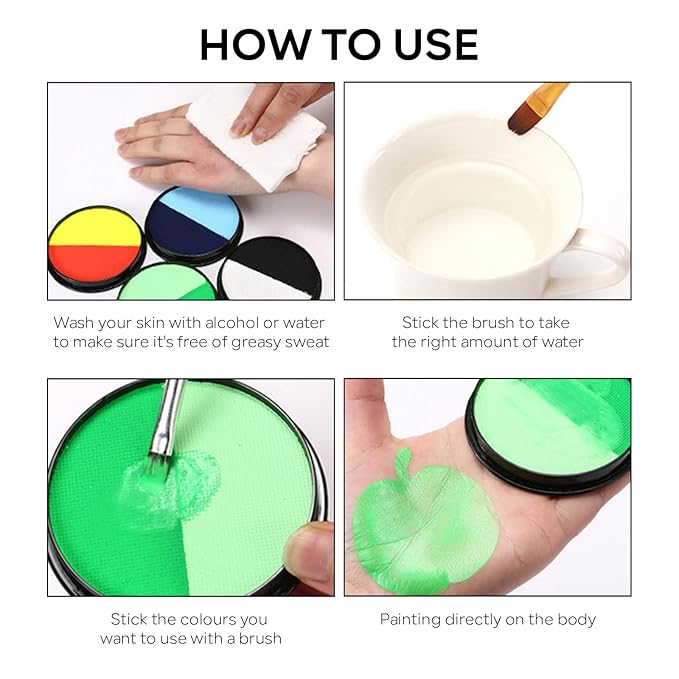 HOW TO USE

Wash your skin with alcohol or water to make sure it's free of greasy sweat

Stick the brush to take the right amount of water

Stick the colours you want to use with a brush

Painting directly on the body