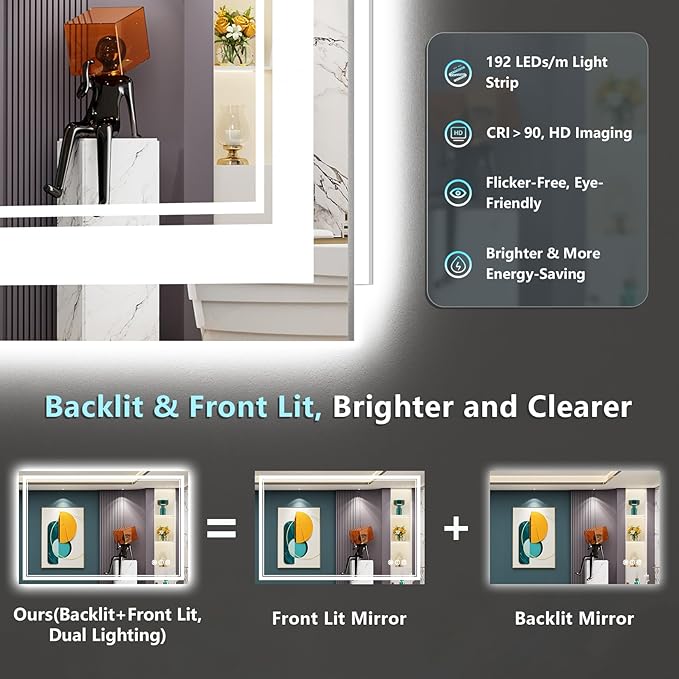 192 LEDs/m Light Strip

HD

CRI > 90, HD Imaging

Flicker-Free, Eye-Friendly

Brighter & More Energy-Saving

Backlit & Front Lit, Brighter and Clearer

=

+

Ours(Backlit+Front Lit, Dual Lighting)

Front Lit Mirror

Backlit Mirror