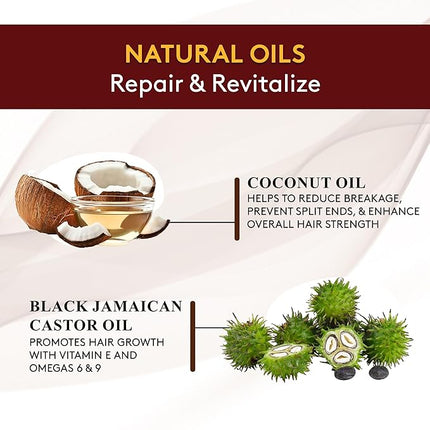 NATURAL OILS
Repair & Revitalize

COCONUT OIL
HELPS TO REDUCE BREAKAGE, PREVENT SPLIT ENDS, & ENHANCE OVERALL HAIR STRENGTH

BLACK JAMAICAN CASTOR OIL
PROMOTES HAIR GROWTH WITH VITAMIN E AND OMEGAS 6 & 9