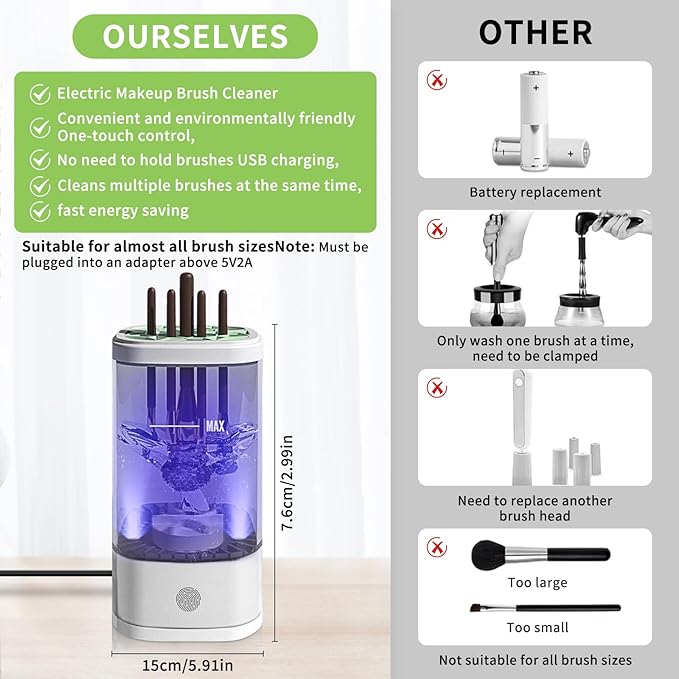 OURSELVES

Electric Makeup Brush Cleaner
Convenient and environmentally friendly One-touch control,
No need to hold brushes USB charging,
Cleans multiple brushes at the same time,
fast energy saving

Suitable for almost all brush sizesNote: Must be plugged into an adapter above 5V2A

MAX

7.6cm/2.99in

15cm/5.91in

OTHER

Battery replacement

Only wash one brush at a time, need to be clamped

Need to replace another brush head

Too large

Too small

Not suitable for all brush sizes