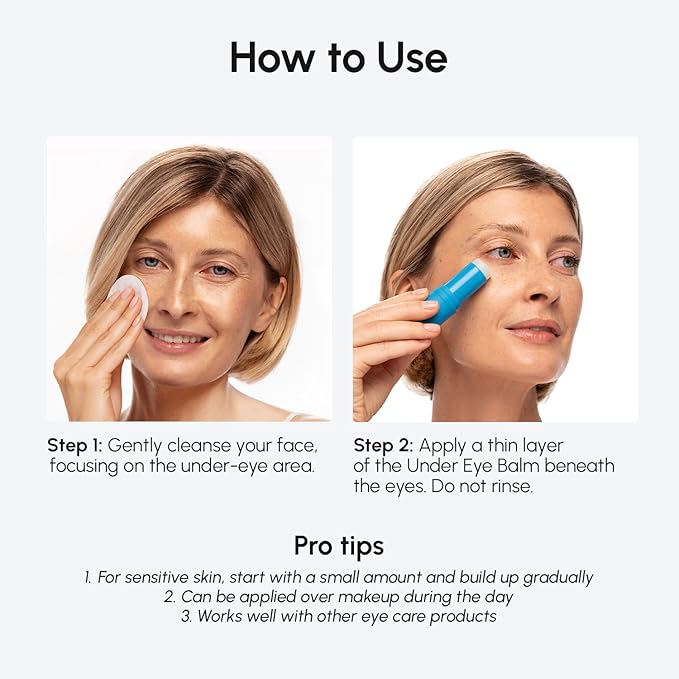 How to Use

Step 1: Gently cleanse your face, focusing on the under-eye area.

Step 2: Apply a thin layer of the Under Eye Balm beneath the eyes. Do not rinse.

Pro tips

1. For sensitive skin, start with a small amount and build up gradually
2. Can be applied over makeup during the day
3. Works well with other eye care products