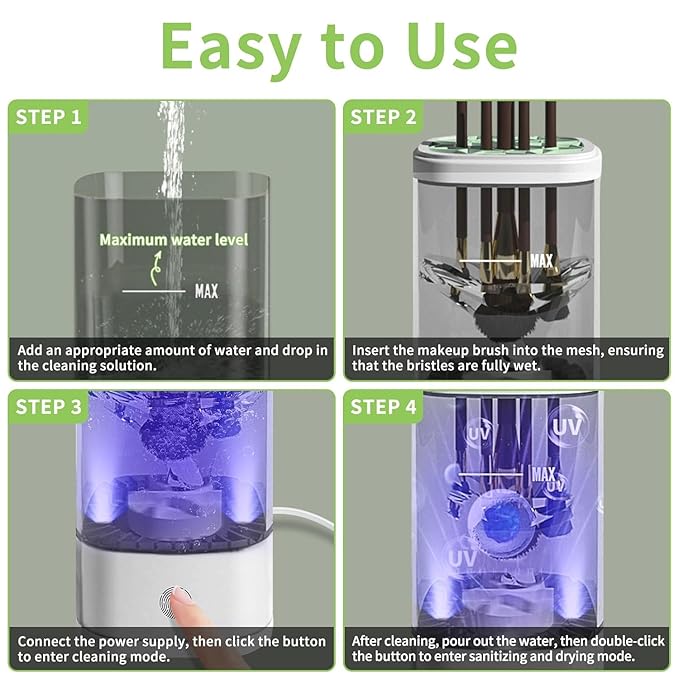 Easy to Use

STEP 1

Maximum water level

MAX

Add an appropriate amount of water and drop in the cleaning solution.

STEP 2

MAX

Insert the makeup brush into the mesh, ensuring that the bristles are fully wet.

STEP 3

Connect the power supply, then click the button to enter cleaning mode.

STEP 4

UV

UV

MAX

UV

UV

After cleaning, pour out the water, then double-click the button to enter sanitizing and drying mode.