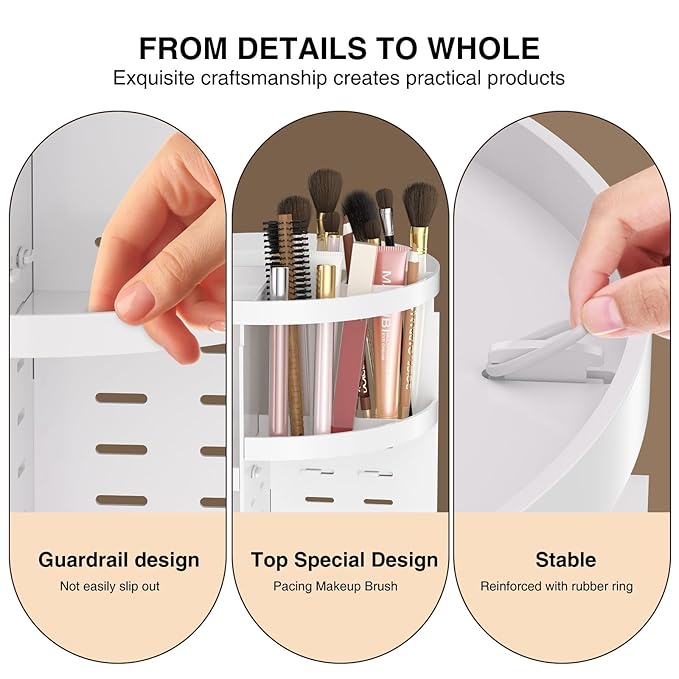 FROM DETAILS TO WHOLE
Exquisite craftsmanship creates practical products

Guardrail design
Not easily slip out

Top Special Design
Pacing Makeup Brush

Stable
Reinforced with rubber ring