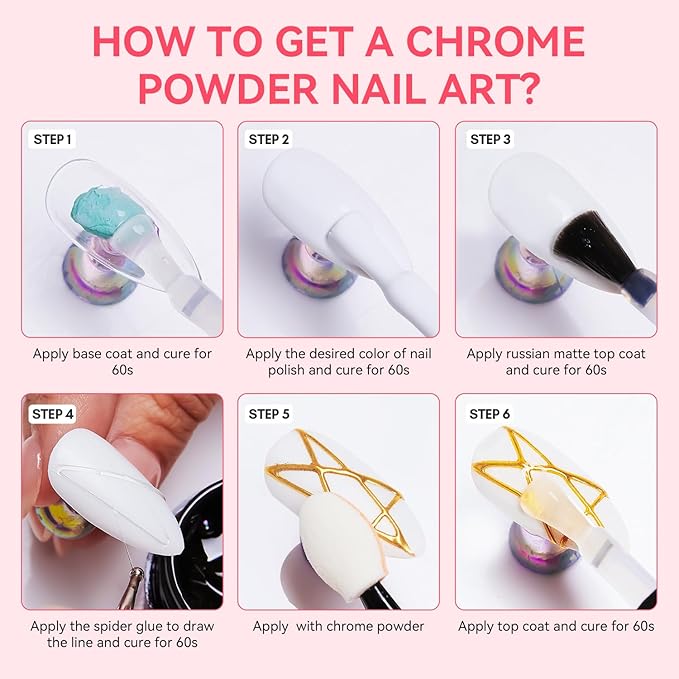 HOW TO GET A CHROME POWDER NAIL ART?

STEP 1
Apply base coat and cure for 60s

STEP 2
Apply the desired color of nail polish and cure for 60s

STEP 3
Apply russian matte top coat and cure for 60s

STEP 4
Apply the spider glue to draw the line and cure for 60s

STEP 5
Apply with chrome powder

STEP 6
Apply top coat and cure for 60s