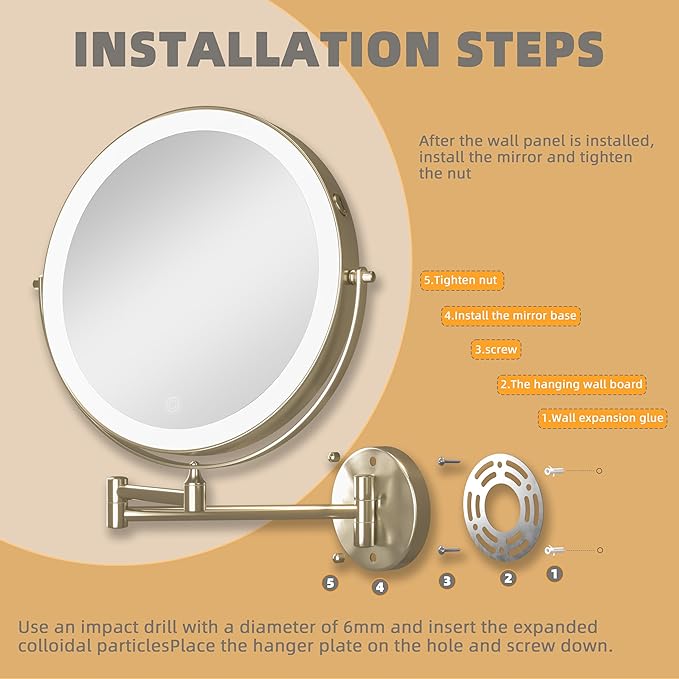 INSTALLATION STEPS

After the wall panel is installed, install the mirror and tighten the nut

5.Tighten nut

4.Install the mirror base

3.screw

2.The hanging wall board

1.Wall expansion glue

5 4 3 2 1

Use an impact drill with a diameter of 6mm and insert the expanded colloidal particlesPlace the hanger plate on the hole and screw down.