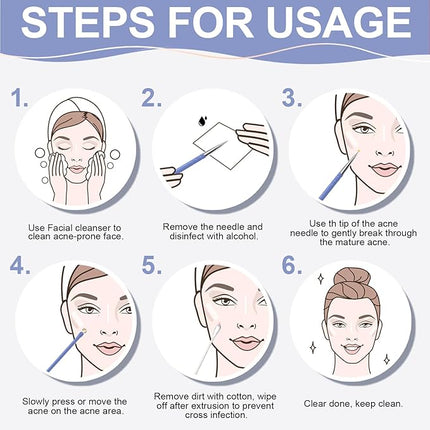 STEPS FOR USAGE

1.

Use Facial cleanser to clean acne-prone face.

2.

Remove the needle and disinfect with alcohol.

3.

Use th tip of the acne needle to gently break through the mature acne.

4.

Slowly press or move the acne on the acne area.

5.

Remove dirt with cotton, wipe off after extrusion to prevent cross infection.

6.

Clear done, keep clean.