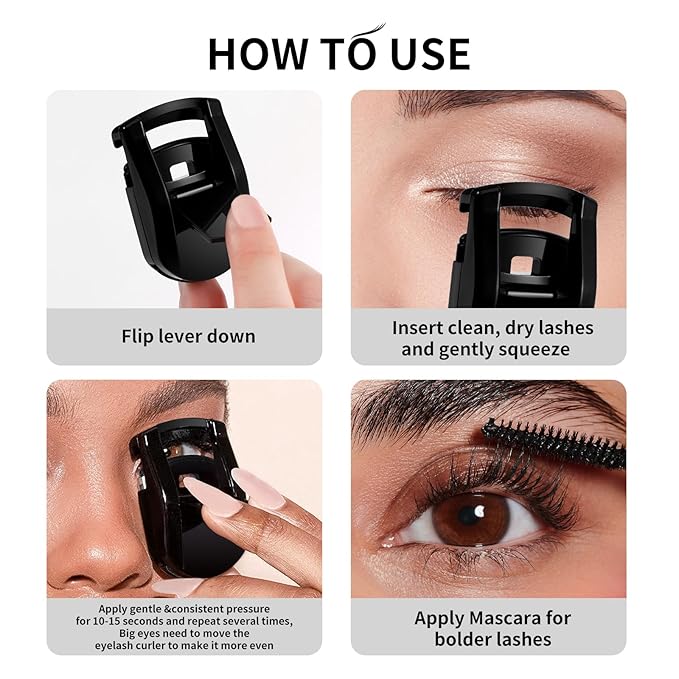 HOW TO USE

Flip lever down

Insert clean, dry lashes and gently squeeze

Apply gentle &consistent pressure for 10-15 seconds and repeat several times, Big eyes need to move the eyelash curler to make it more even

Apply Mascara for bolder lashes