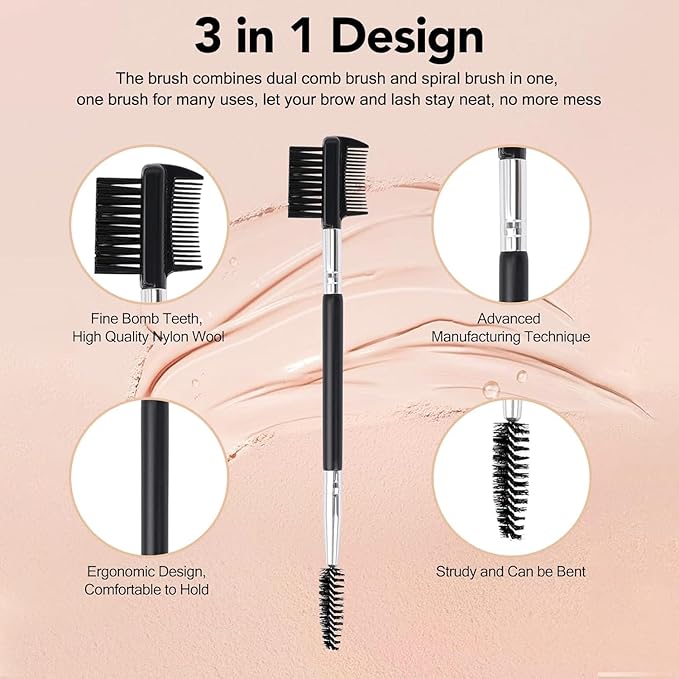 3 in 1 Design

The brush combines dual comb brush and spiral brush in one, one brush for many uses, let your brow and lash stay neat, no more mess

Fine Bomb Teeth, High Quality Nylon Wool

Advanced Manufacturing Technique

Ergonomic Design, Comfortable to Hold

Strudy and Can be Bent