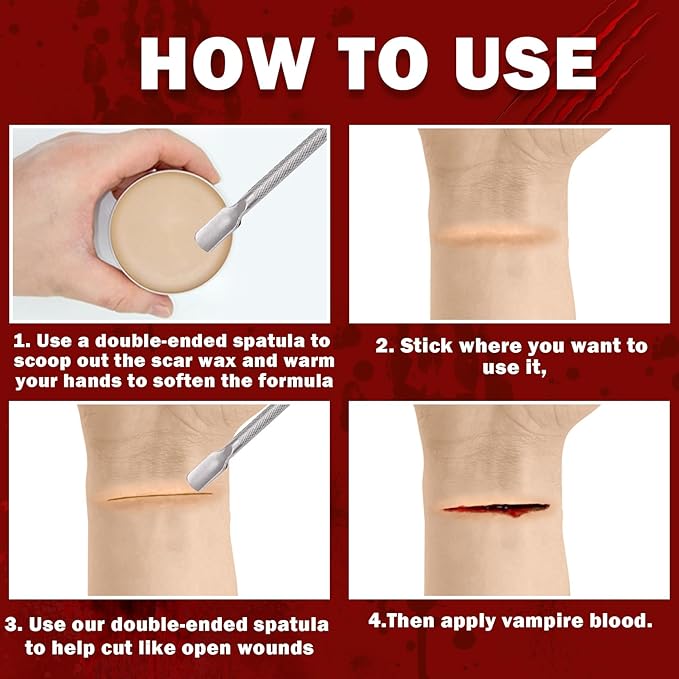 HOW TO USE

1. Use a double-ended spatula to scoop out the scar wax and warm your hands to soften the formula

2. Stick where you want to use it,

3. Use our double-ended spatula to help cut like open wounds

4.Then apply vampire blood.