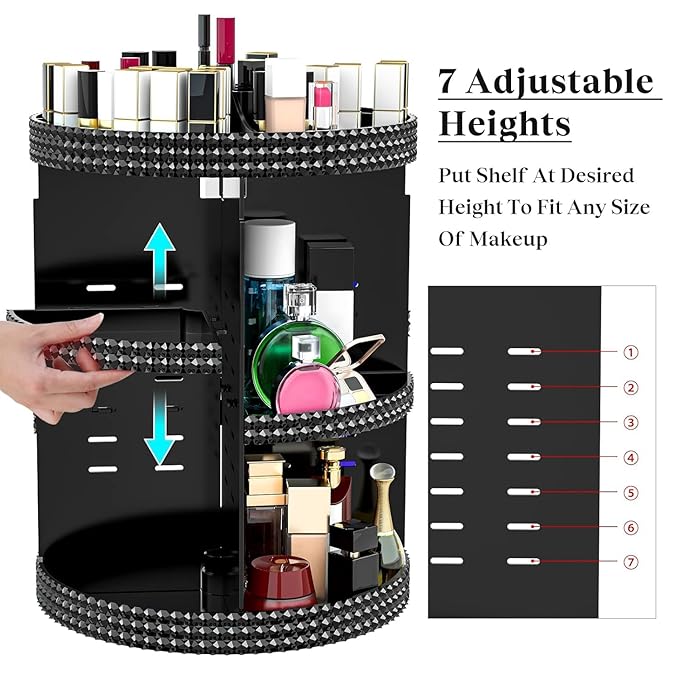 7 Adjustable Heights

Put Shelf At Desired Height To Fit Any Size Of Makeup

①
②
③
④
⑤
⑥
⑦