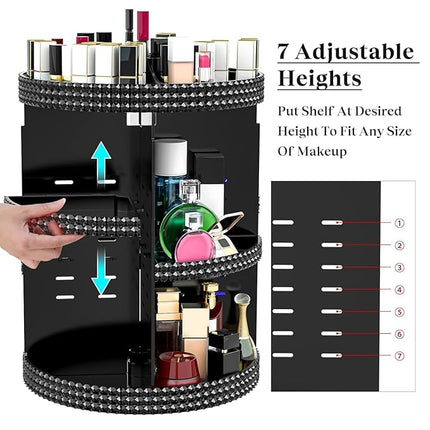 7 Adjustable Heights

Put Shelf At Desired Height To Fit Any Size Of Makeup

①
②
③
④
⑤
⑥
⑦