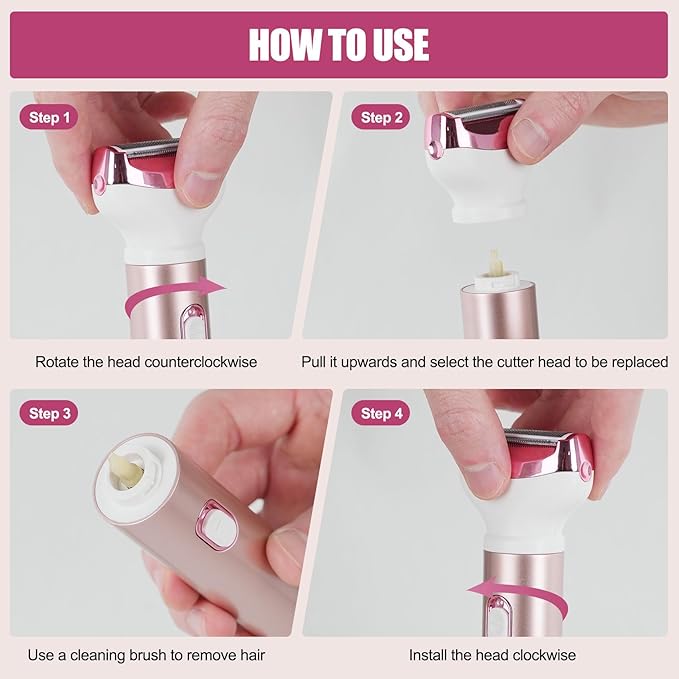 HOW TO USE

Step 1

Rotate the head counterclockwise

Step 2

Pull it upwards and select the cutter head to be replaced

Step 3

Use a cleaning brush to remove hair

Step 4

Install the head clockwise