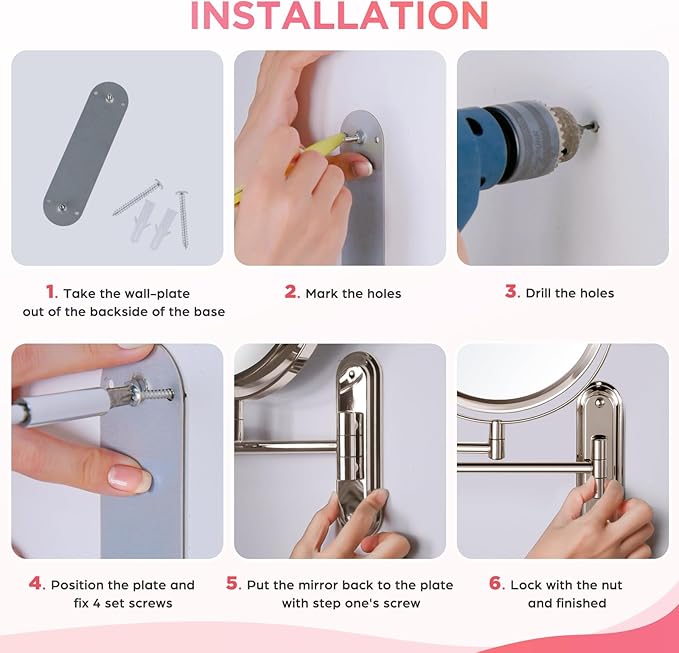 INSTALLATION

1. Take the wall-plate out of the backside of the base

2. Mark the holes

3. Drill the holes

4. Position the plate and fix 4 set screws

5. Put the mirror back to the plate with step one's screw

6. Lock with the nut and finished