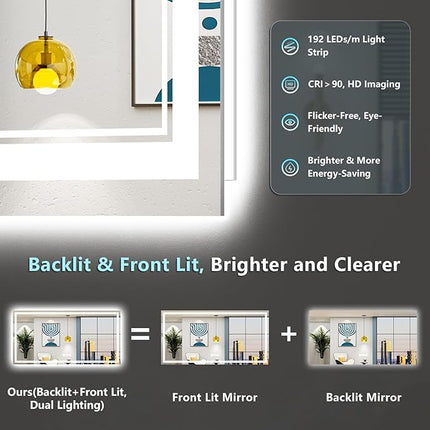 192 LEDs/m Light Strip

CRI > 90, HD Imaging

Flicker-Free, Eye-Friendly

Brighter & More Energy-Saving

Backlit & Front Lit, Brighter and Clearer

=

+

Ours(Backlit+Front Lit, Dual Lighting)

Front Lit Mirror

Backlit Mirror