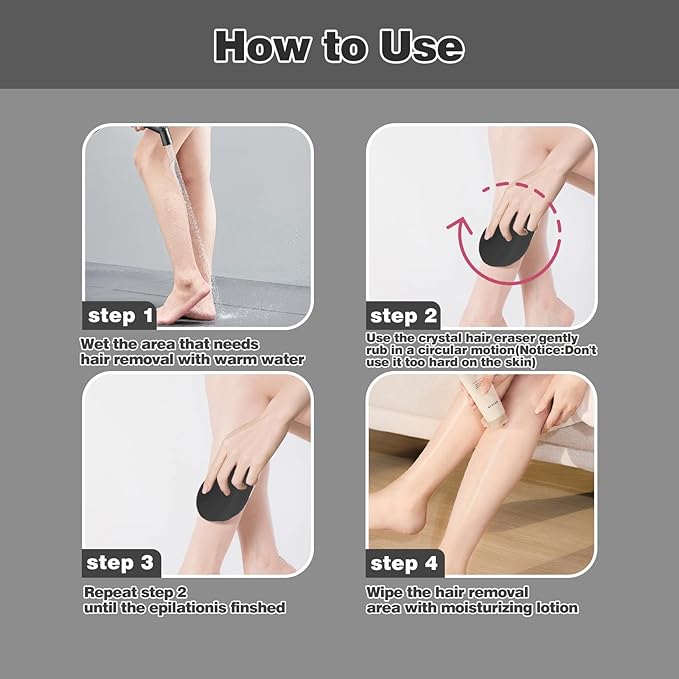 How to Use

step 1
Wet the area that needs hair removal with warm water

step 2
Use the crystal hair eraser gently rub in a circular motion(Notice:Don't use it too hard on the skin)

step 3
Repeat step 2 until the epilationis finshed

step 4
Wipe the hair removal area with moisturizing lotion