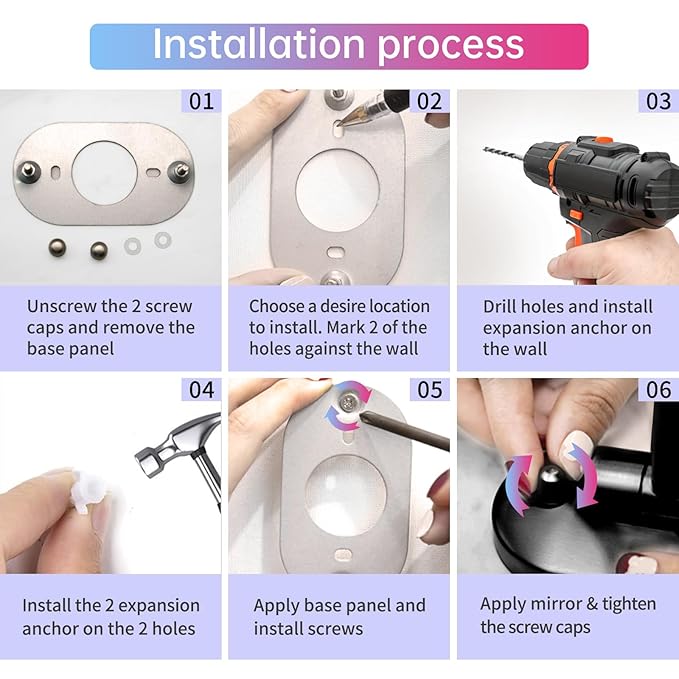 Installation process

01

Unscrew the 2 screw caps and remove the base panel

02

Choose a desire location to install. Mark 2 of the holes against the wall

03

Drill holes and install expansion anchor on the wall

04

Install the 2 expansion anchor on the 2 holes

05

Apply base panel and install screws

06

Apply mirror & tighten the screw caps