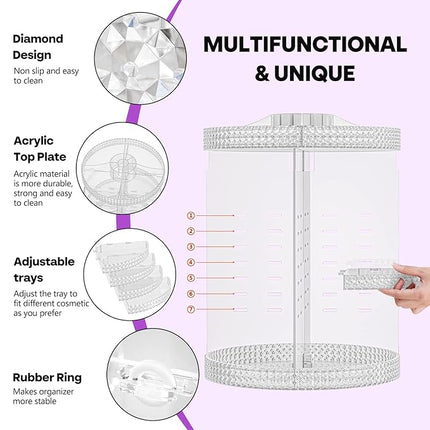 Diamond Design
Non slip and easy to clean

Acrylic Top Plate
Acrylic material is more durable, strong and easy to clean

Adjustable trays
Adjust the tray to fit different cosmetic as you prefer

Rubber Ring
Makes organizer more stable

MULTIFUNCTIONAL & UNIQUE

1
2
3
4
5
6
7