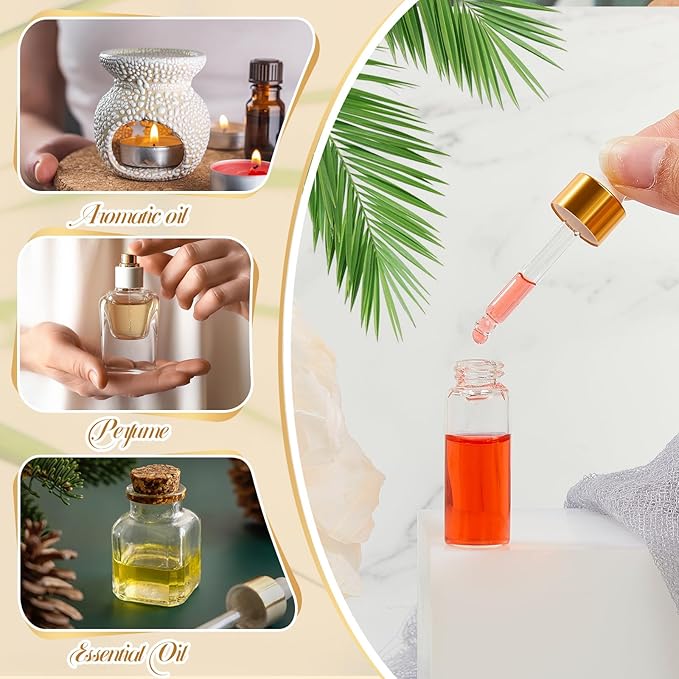 Aromatic oil

Perfume

Essential Oil