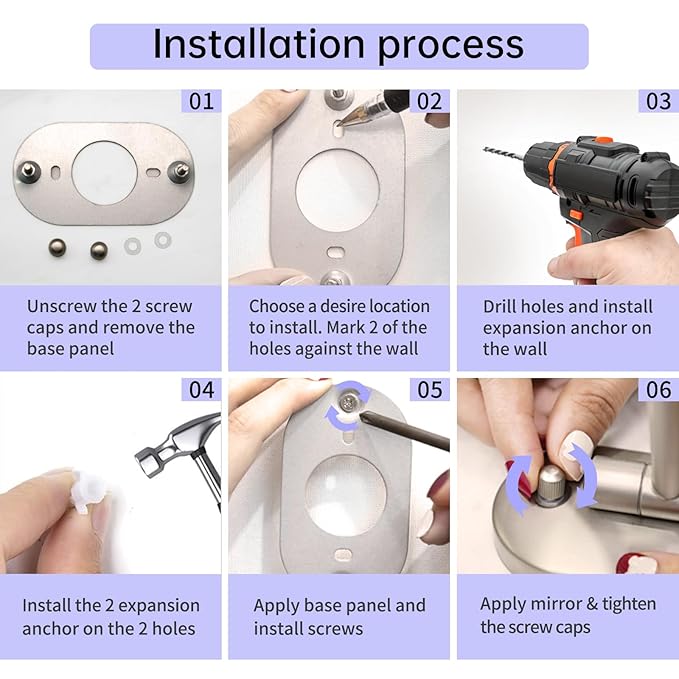 Installation process

01

Unscrew the 2 screw caps and remove the base panel

02

Choose a desire location to install. Mark 2 of the holes against the wall

03

Drill holes and install expansion anchor on the wall

04

Install the 2 expansion anchor on the 2 holes

05

Apply base panel and install screws

06

Apply mirror & tighten the screw caps