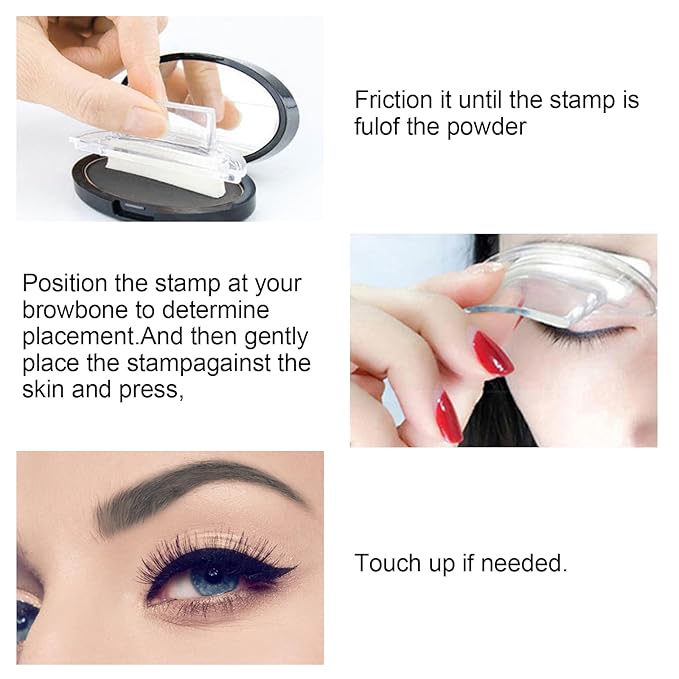 Friction it until the stamp is fulof the powder

Position the stamp at your browbone to determine placement.And then gently place the stampagainst the skin and press,

Touch up if needed.