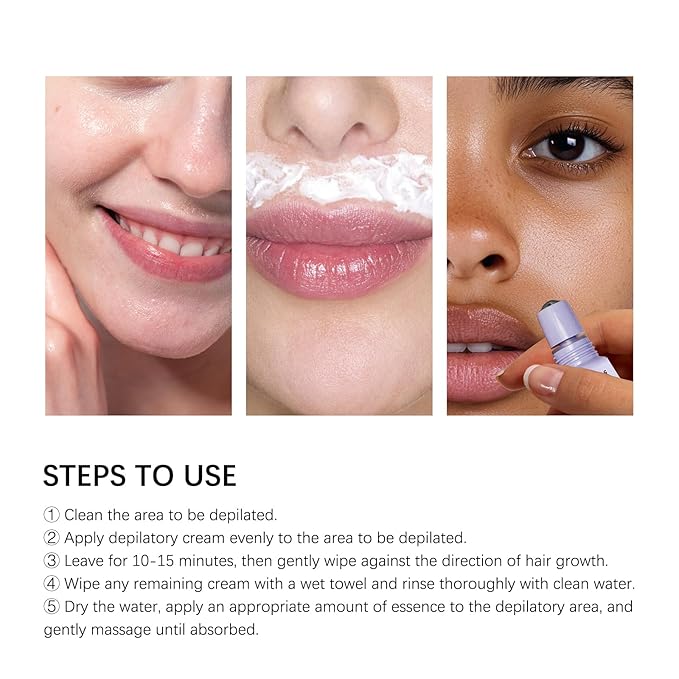 STEPS TO USE

① Clean the area to be depilated.
② Apply depilatory cream evenly to the area to be depilated.
③ Leave for 10-15 minutes, then gently wipe against the direction of hair growth.
④ Wipe any remaining cream with a wet towel and rinse thoroughly with clean water.
⑤ Dry the water, apply an appropriate amount of essence to the depilatory area, and gently massage until absorbed.