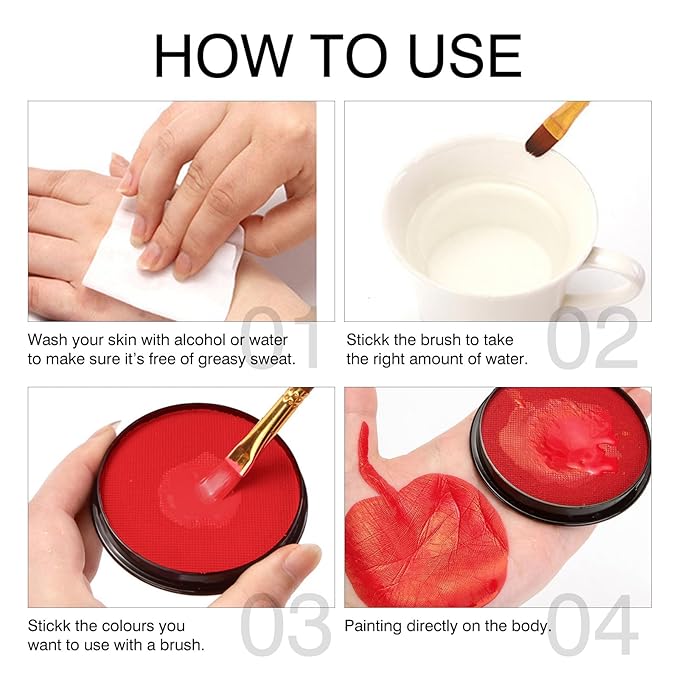 HOW TO USE

01
Wash your skin with alcohol or water to make sure it's free of greasy sweat.

02
Stickk the brush to take the right amount of water.

03
Stickk the colours you want to use with a brush.

04
Painting directly on the body.