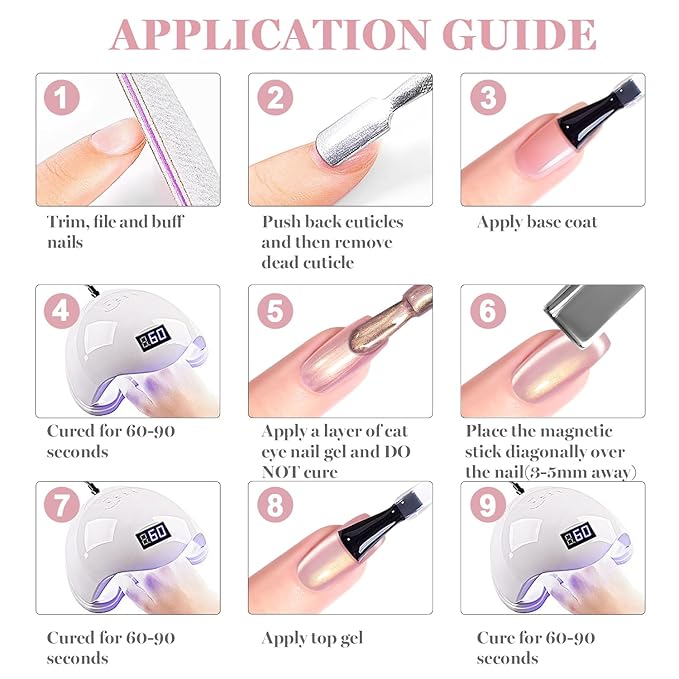 APPLICATION GUIDE

1

Trim, file and buff nails

2

Push back cuticles and then remove dead cuticle

3

Apply base coat

4

60

Cured for 60-90 seconds

5

Apply a layer of cat eye nail gel and DO NOT cure

6

Place the magnetic stick diagonally over the nail(3-5mm away)

7

60

Cured for 60-90 seconds

8

Apply top gel

9

60

Cure for 60-90 seconds