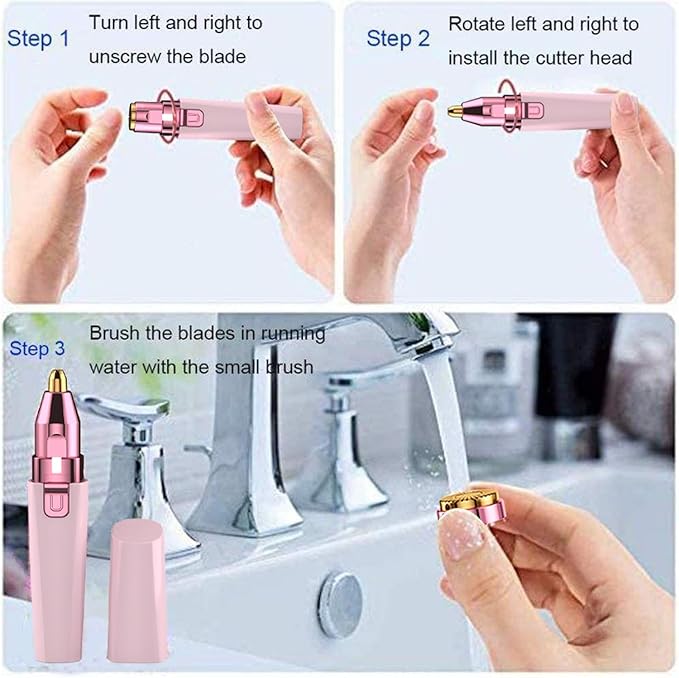 Step 1
Turn left and right to unscrew the blade

Step 2
Rotate left and right to install the cutter head

Step 3
Brush the blades in running water with the small brush