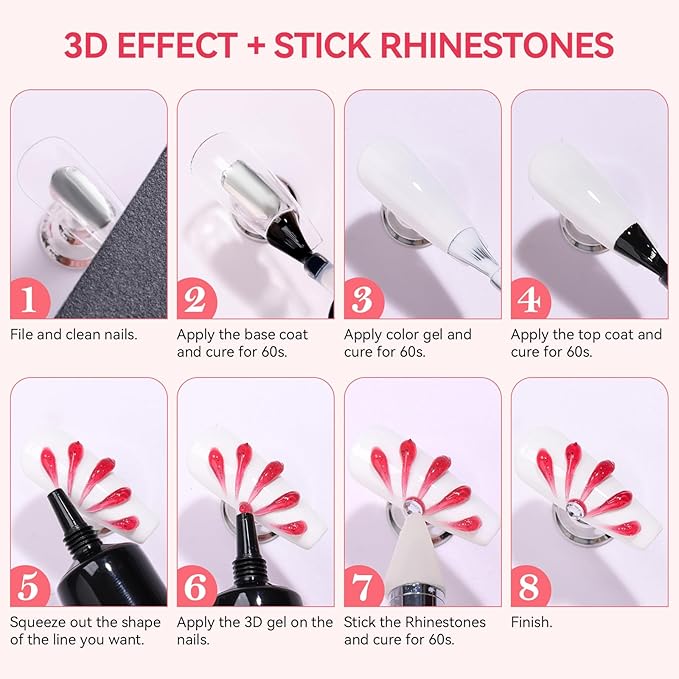 3D EFFECT + STICK RHINESTONES

1
File and clean nails.

2
Apply the base coat and cure for 60s.

3
Apply color gel and cure for 60s.

4
Apply the top coat and cure for 60s.

5
Squeeze out the shape of the line you want.

6
Apply the 3D gel on the nails.

7
Stick the Rhinestones and cure for 60s.

8
Finish.