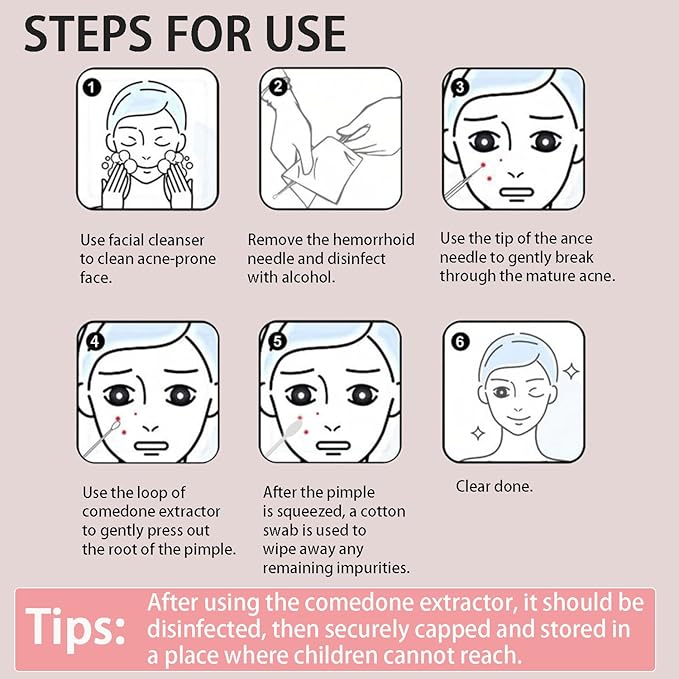 STEPS FOR USE

1

Use facial cleanser to clean acne-prone face.

2

Remove the hemorrhoid needle and disinfect with alcohol.

3

Use the tip of the ance needle to gently break through the mature acne.

4

Use the loop of comedone extractor to gently press out the root of the pimple.

5

After the pimple is squeezed, a cotton swab is used to wipe away any remaining impurities.

6

Clear done.

Tips: After using the comedone extractor, it should be disinfected, then securely capped and stored in a place where children cannot reach.