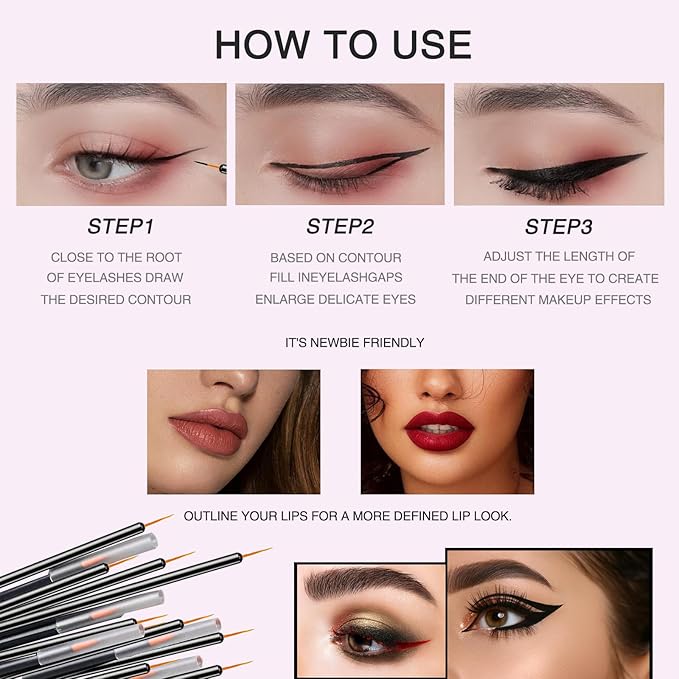 HOW TO USE

STEP1

CLOSE TO THE ROOT OF EYELASHES DRAW THE DESIRED CONTOUR

STEP2

BASED ON CONTOUR FILL INEYELASHGAPS ENLARGE DELICATE EYES

STEP3

ADJUST THE LENGTH OF THE END OF THE EYE TO CREATE DIFFERENT MAKEUP EFFECTS

IT'S NEWBIE FRIENDLY

OUTLINE YOUR LIPS FOR A MORE DEFINED LIP LOOK.