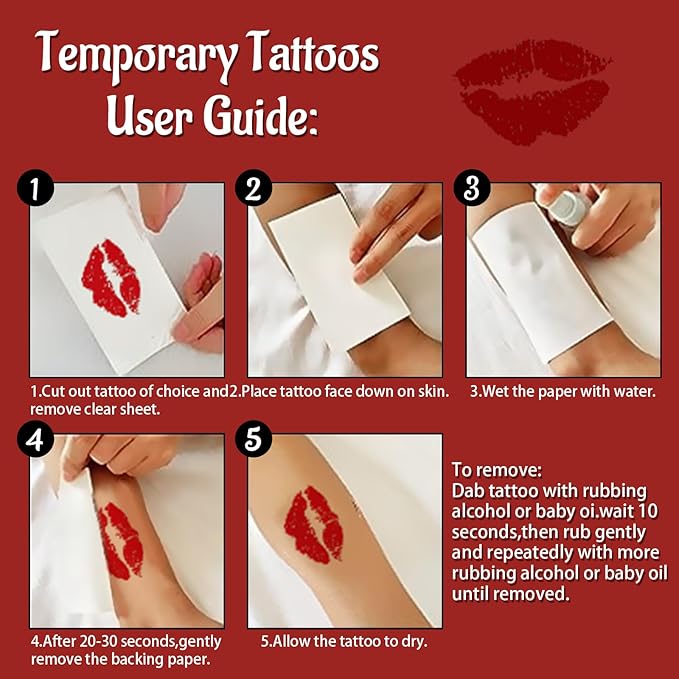 Temporary Tattoos User Guide:

1

2

3

1.Cut out tattoo of choice and remove clear sheet.

2.Place tattoo face down on skin.

3.Wet the paper with water.

4

5

4.After 20-30 seconds,gently remove the backing paper.

5.Allow the tattoo to dry.

To remove:
Dab tattoo with rubbing alcohol or baby oi.wait 10 seconds,then rub gently and repeatedly with more rubbing alcohol or baby oil until removed.