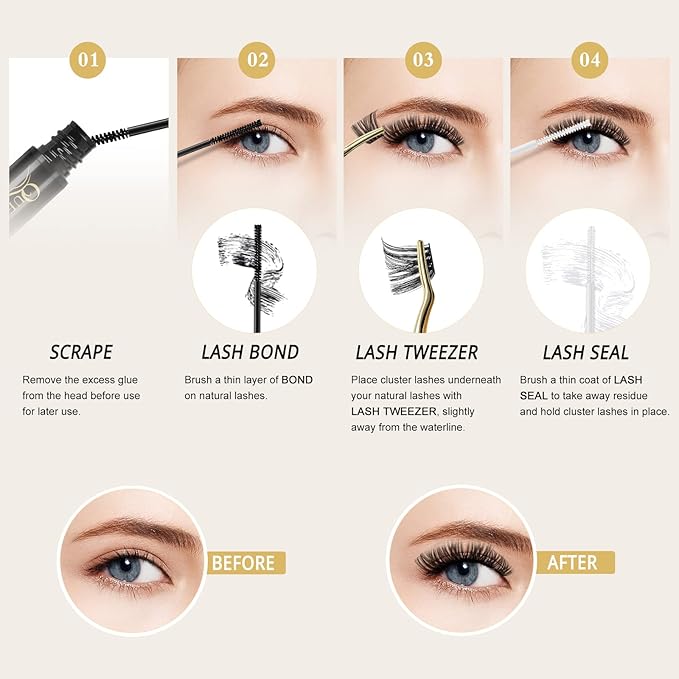 01

SCRAPE

Remove the excess glue from the head before use for later use.

02

LASH BOND

Brush a thin layer of BOND on natural lashes.

03

LASH TWEEZER

Place cluster lashes underneath your natural lashes with LASH TWEEZER, slightly away from the waterline.

04

LASH SEAL

Brush a thin coat of LASH SEAL to take away residue and hold cluster lashes in place.

BEFORE

AFTER