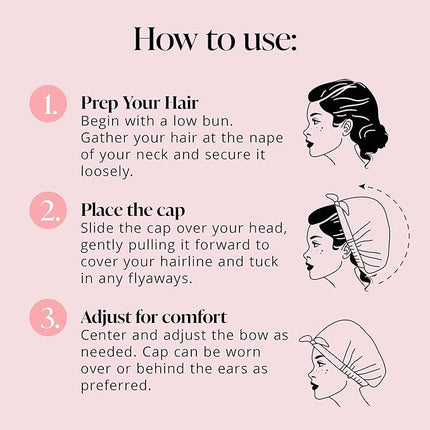 How to use:

1. Prep Your Hair
Begin with a low bun. Gather your hair at the nape of your neck and secure it loosely.

2. Place the cap
Slide the cap over your head, gently pulling it forward to cover your hairline and tuck in any flyaways.

3. Adjust for comfort
Center and adjust the bow as needed. Cap can be worn over or behind the ears as preferred.