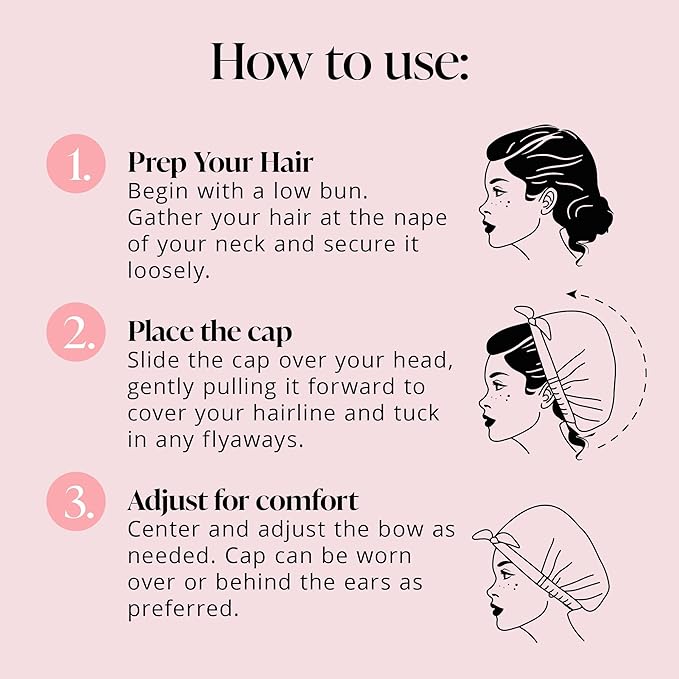 How to use:

1. Prep Your Hair
Begin with a low bun. Gather your hair at the nape of your neck and secure it loosely.

2. Place the cap
Slide the cap over your head, gently pulling it forward to cover your hairline and tuck in any flyaways.

3. Adjust for comfort
Center and adjust the bow as needed. Cap can be worn over or behind the ears as preferred.