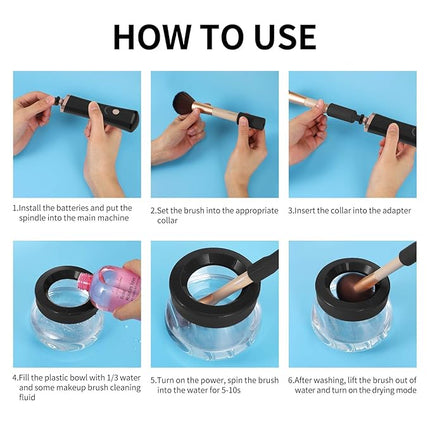 HOW TO USE

1.Install the batteries and put the spindle into the main machine

2.Set the brush into the appropriate collar

3.Insert the collar into the adapter

4.Fill the plastic bowl with 1/3 water and some makeup brush cleaning fluid

5.Turn on the power, spin the brush into the water for 5-10s

6.After washing, lift the brush out of water and turn on the drying mode