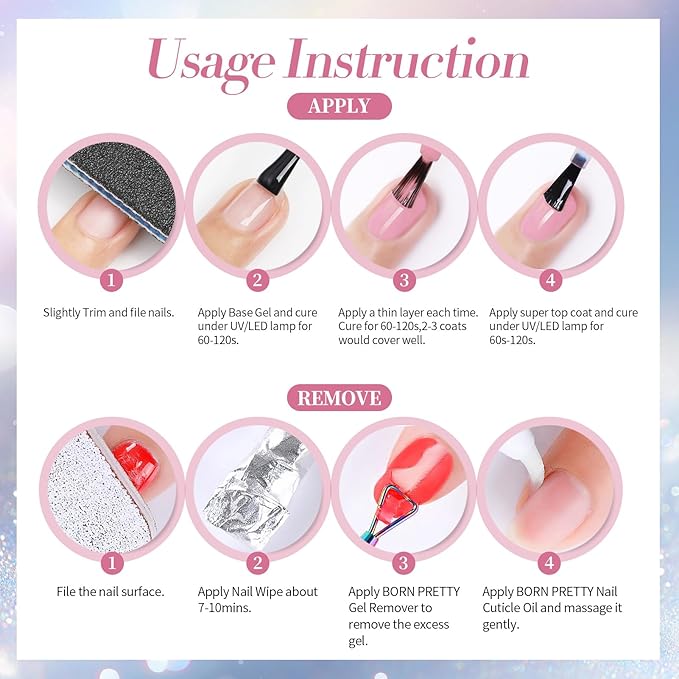 Usage Instruction

APPLY

1
Slightly Trim and file nails.

2
Apply Base Gel and cure under UV/LED lamp for 60-120s.

3
Apply a thin layer each time. Cure for 60-120s,2-3 coats would cover well.

4
Apply super top coat and cure under UV/LED lamp for 60s-120s.

REMOVE

1
File the nail surface.

2
Apply Nail Wipe about 7-10mins.

3
Apply BORN PRETTY Gel Remover to remove the excess gel.

4
Apply BORN PRETTY Nail Cuticle Oil and massage it gently.