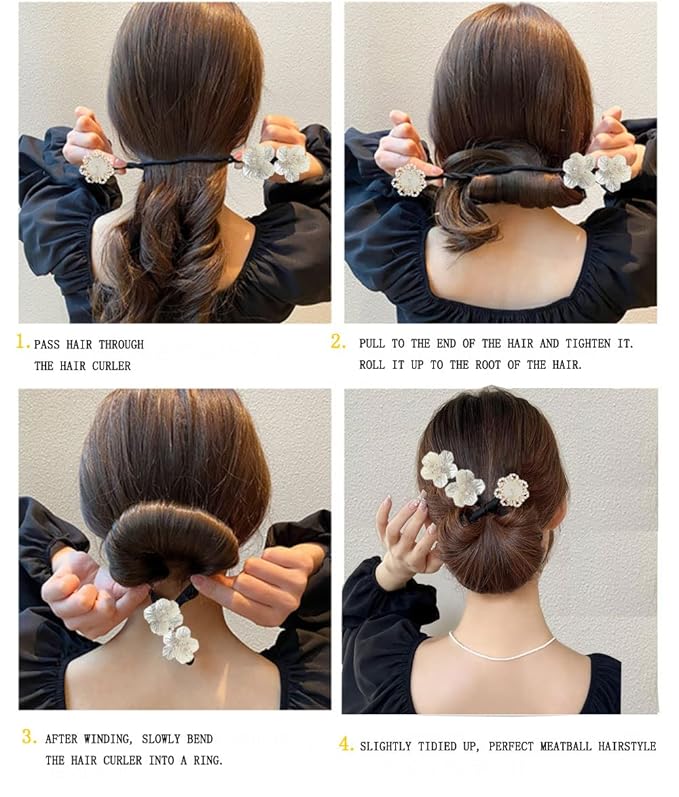 1. PASS HAIR THROUGH THE HAIR CURLER

2. PULL TO THE END OF THE HAIR AND TIGHTEN IT. ROLL IT UP TO THE ROOT OF THE HAIR.

3. AFTER WINDING, SLOWLY BEND THE HAIR CURLER INTO A RING.

4. SLIGHTLY TIDIED UP, PERFECT MEATBALL HAIRSTYLE