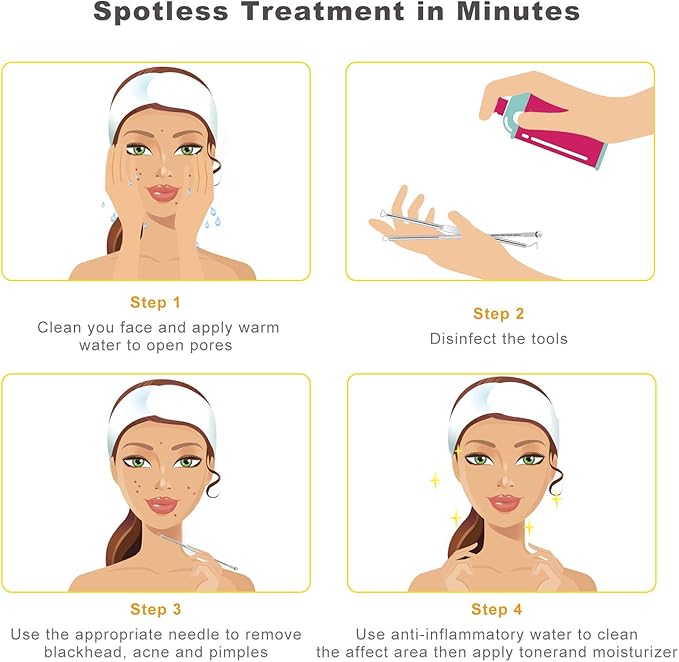 Spotless Treatment in Minutes

Step 1
Clean you face and apply warm water to open pores

Step 2
Disinfect the tools

Step 3
Use the appropriate needle to remove blackhead, acne and pimples

Step 4
Use anti-inflammatory water to clean the affect area then apply tonerand moisturizer