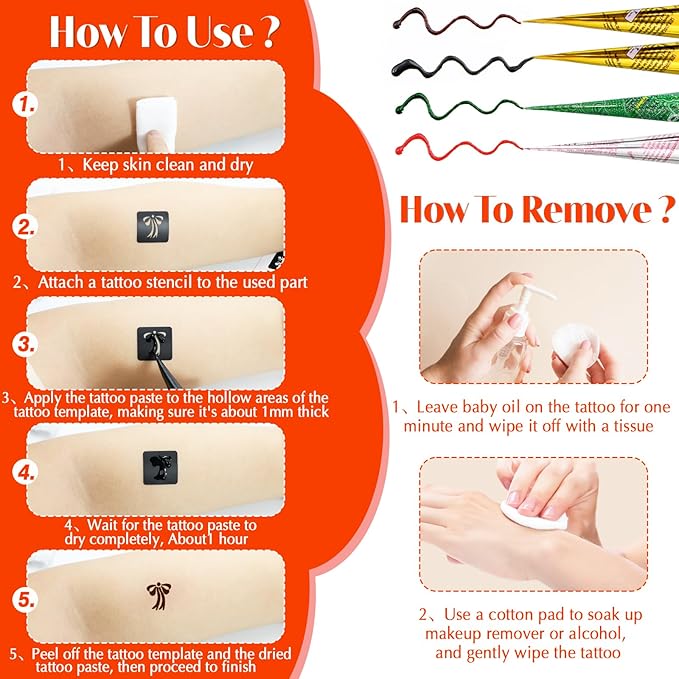 How To Use ?

1.

1、Keep skin clean and dry

2.

2、Attach a tattoo stencil to the used part

3.

3、Apply the tattoo paste to the hollow areas of the tattoo template, making sure it's about 1mm thick

4.

4、Wait for the tattoo paste to dry completely, About1 hour

5.

5、Peel off the tattoo template and the dried tattoo paste, then proceed to finish

How To Remove ?

1、Leave baby oil on the tattoo for one minute and wipe it off with a tissue

2、Use a cotton pad to soak up makeup remover or alcohol, and gently wipe the tattoo