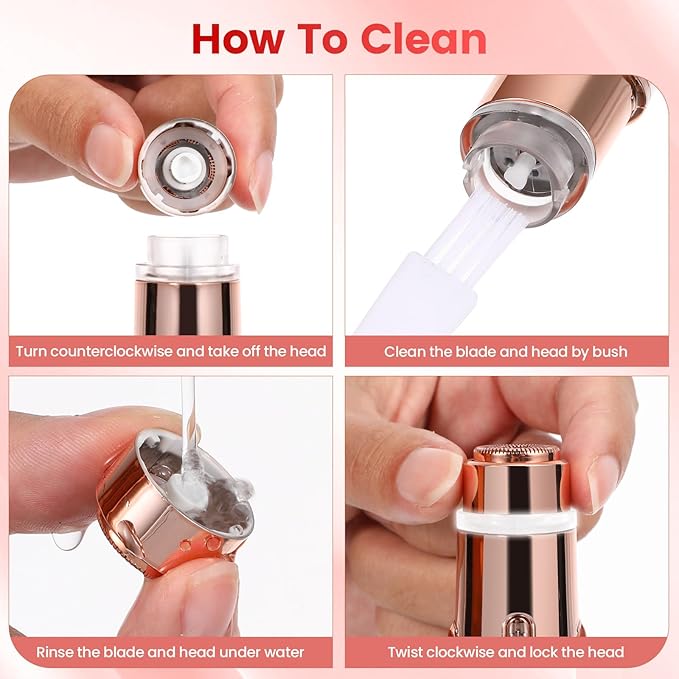 How To Clean

Turn counterclockwise and take off the head

Clean the blade and head by bush

Rinse the blade and head under water

Twist clockwise and lock the head