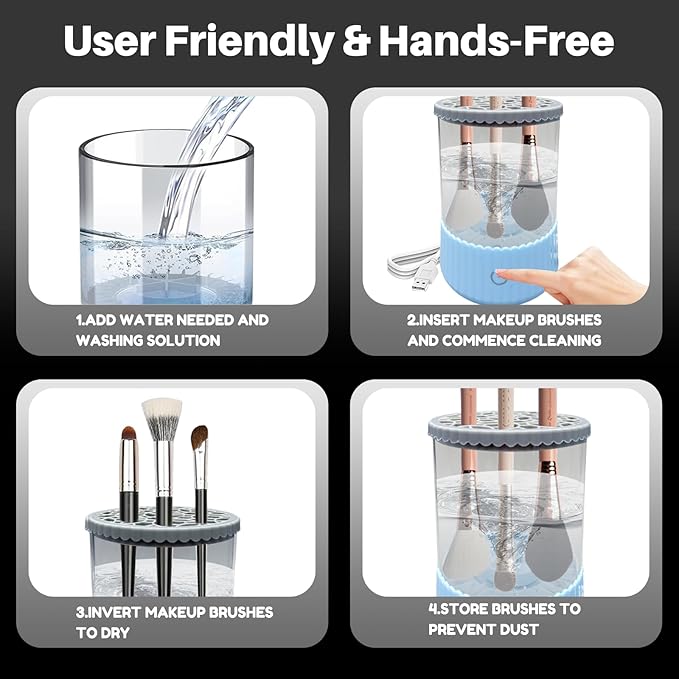 User Friendly & Hands-Free

1.ADD WATER NEEDED AND WASHING SOLUTION

2.INSERT MAKEUP BRUSHES AND COMMENCE CLEANING

3.INVERT MAKEUP BRUSHES TO DRY

4.STORE BRUSHES TO PREVENT DUST