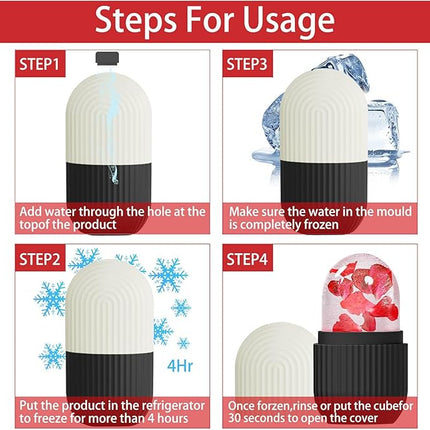 Steps For Usage

STEP1

Add water through the hole at the topof the product

STEP3

Make sure the water in the mould is completely frozen

STEP2

4Hr

Put the product in the refrigerator to freeze for more than 4 hours

STEP4

Once forzen,rinse or put the cubefor 30 seconds to open the cover