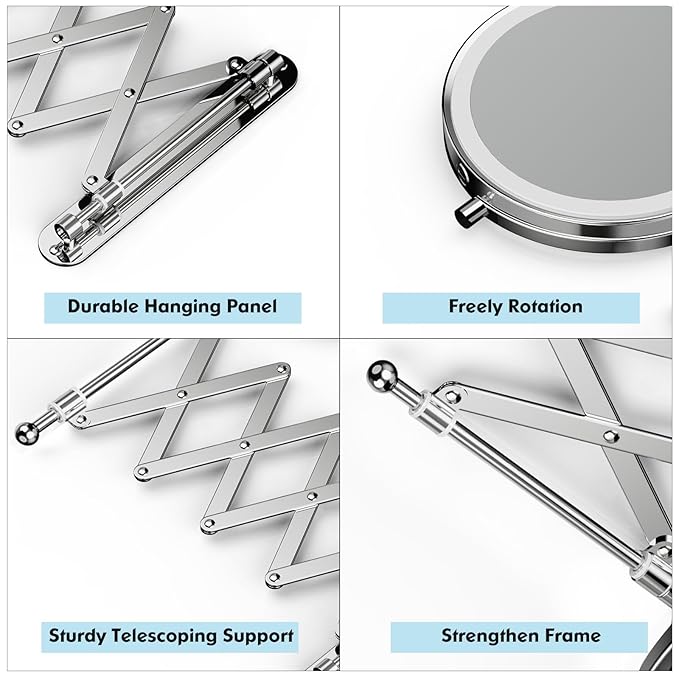 Durable Hanging Panel

Freely Rotation

Sturdy Telescoping Support

Strengthen Frame