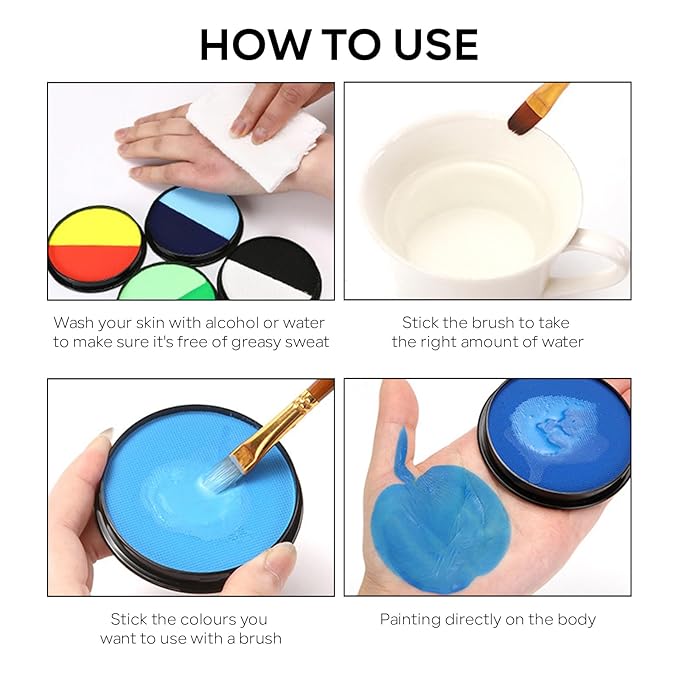 HOW TO USE

Wash your skin with alcohol or water to make sure it's free of greasy sweat

Stick the brush to take the right amount of water

Stick the colours you want to use with a brush

Painting directly on the body