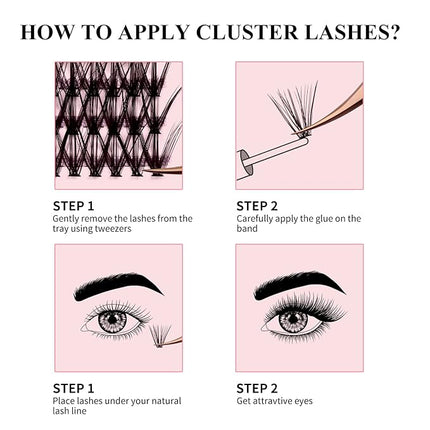 HOW TO APPLY CLUSTER LASHES?

STEP 1
Gently remove the lashes from the tray using tweezers

STEP 2
Carefully apply the glue on the band

STEP 1
Place lashes under your natural lash line

STEP 2
Get attravtive eyes